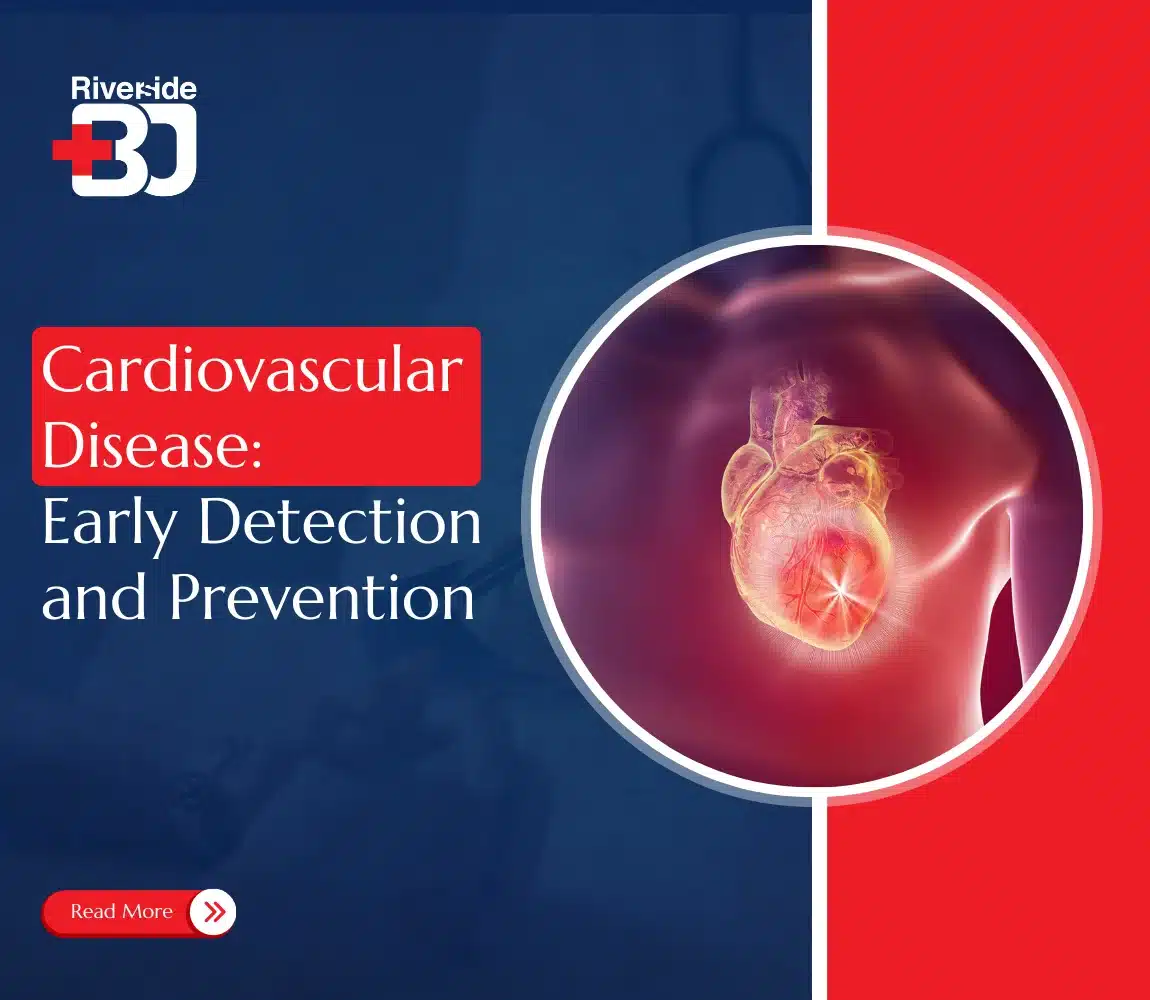 Riverside
BJ

Cardiovascular Disease: Early Detection and Prevention

Read More